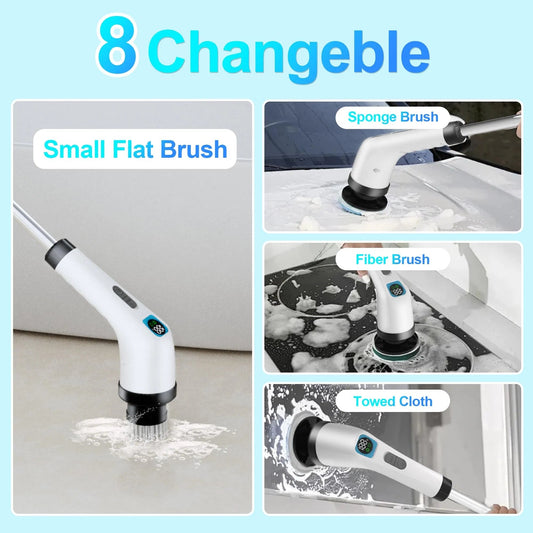 8 Changeble

Small Flat Brush

Sponge Brush

Fiber Brush

Towed Cloth