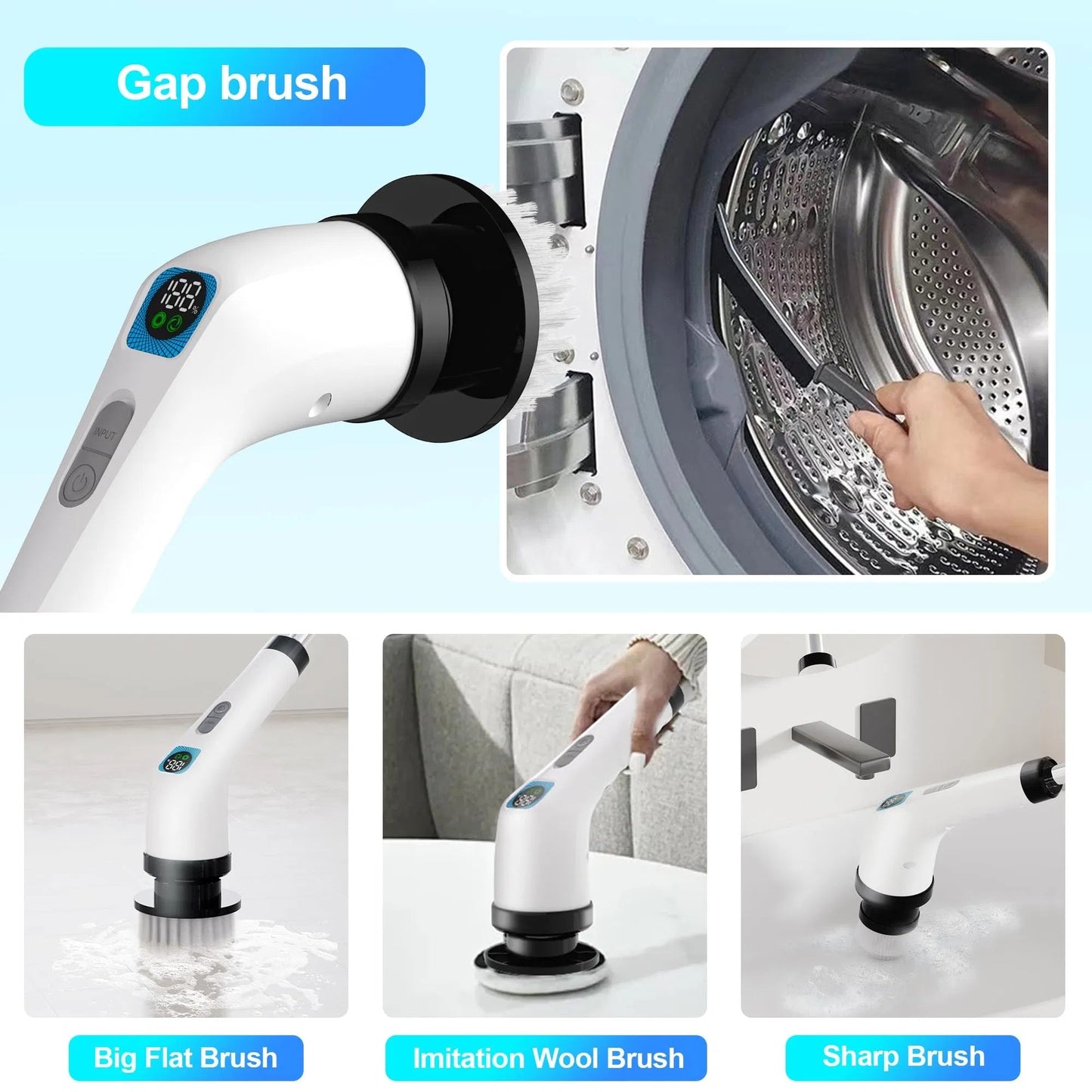 Gap brush

188%

INPUT

Big Flat Brush

Imitation Wool Brush

Sharp Brush