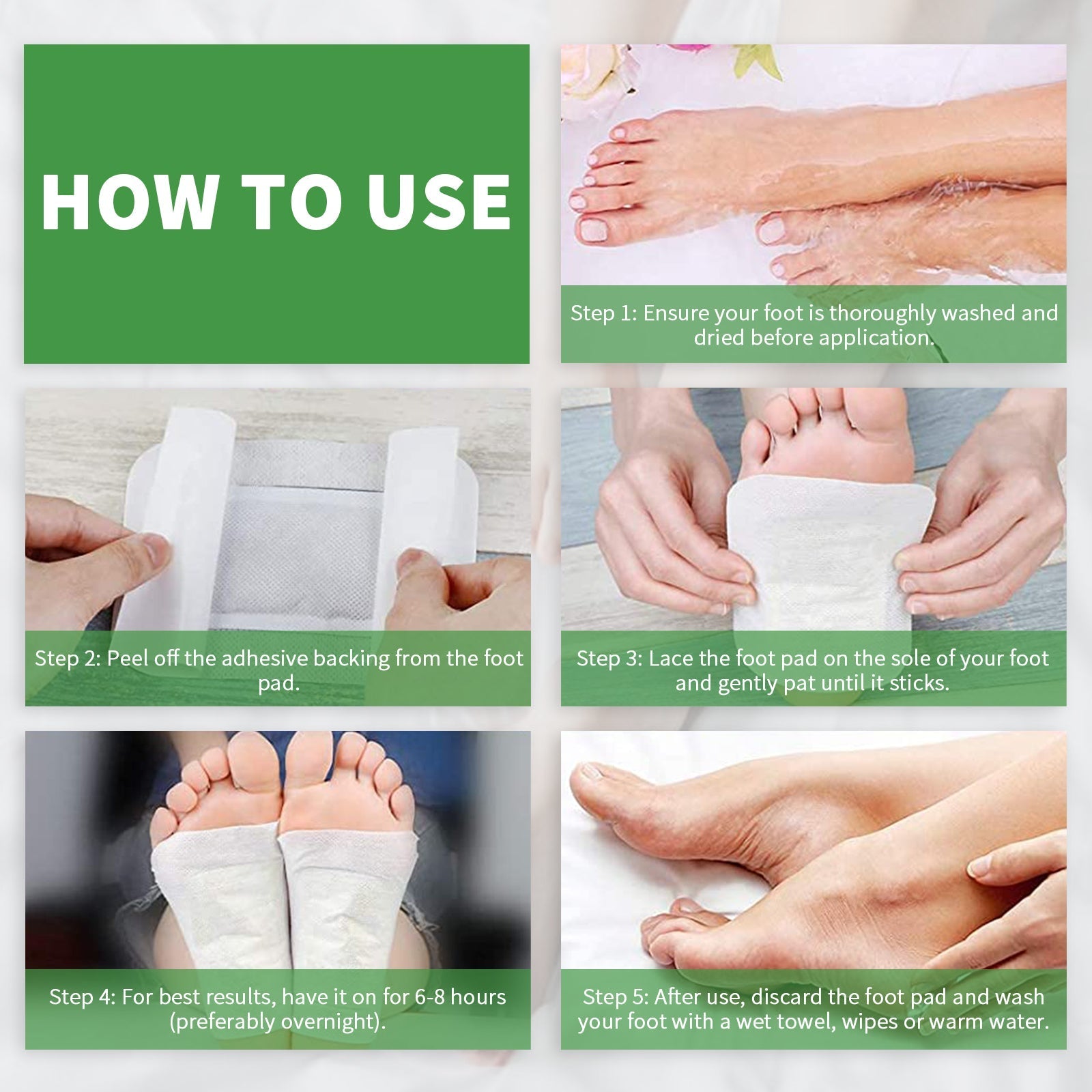 HOW TO USE

Step 1: Ensure your foot is thoroughly washed and dried before application.

Step 2: Peel off the adhesive backing from the foot pad.

Step 3: Lace the foot pad on the sole of your foot and gently pat until it sticks.

Step 4: For best results, have it on for 6-8 hours (preferably overnight).

Step 5: After use, discard the foot pad and wash your foot with a wet towel, wipes or warm water.